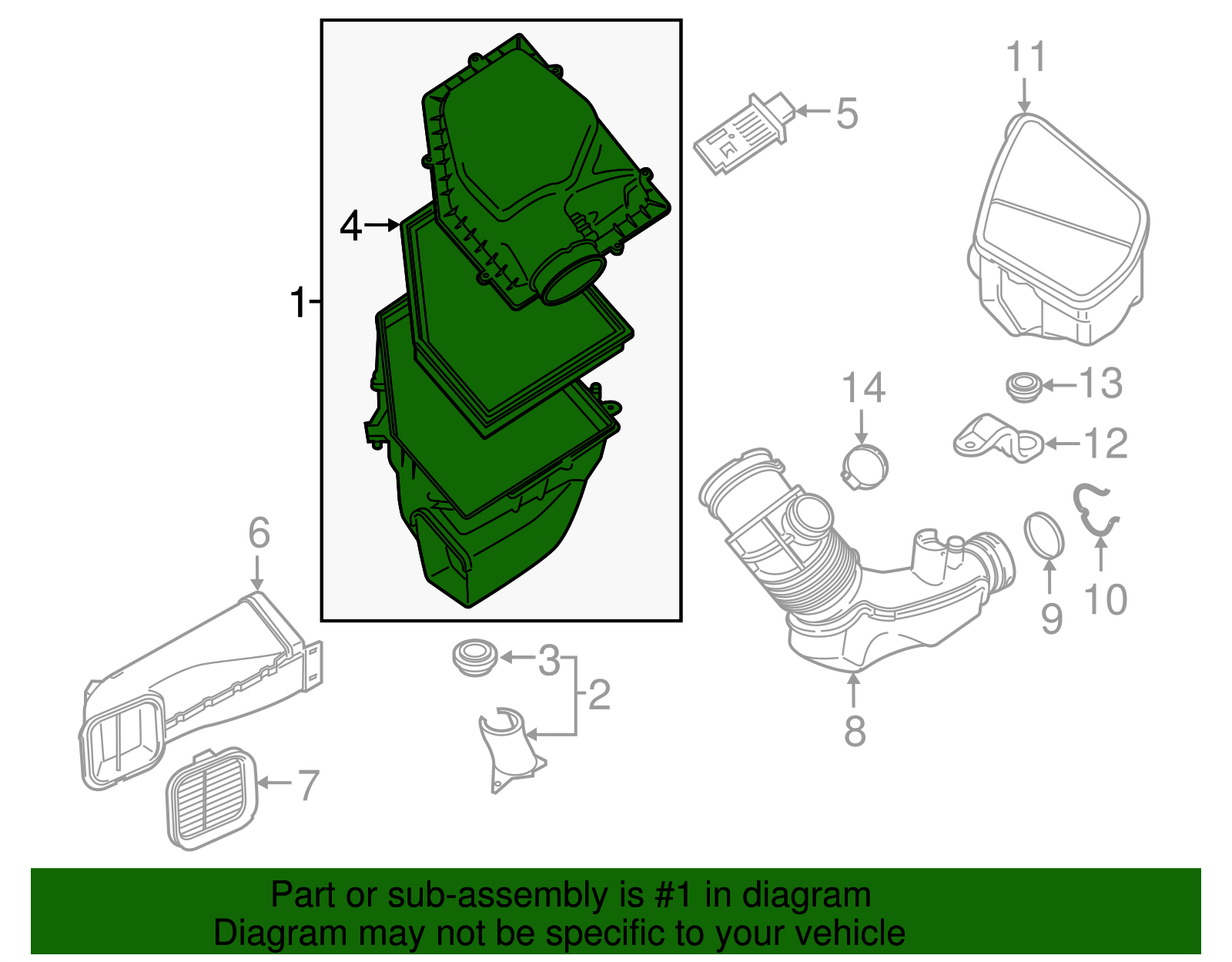 11
5
4
1
14
13
12
6
10
9
3
2
8
7

Part or sub-assembly is #1 in diagram
Diagram may not be specific to your vehicle