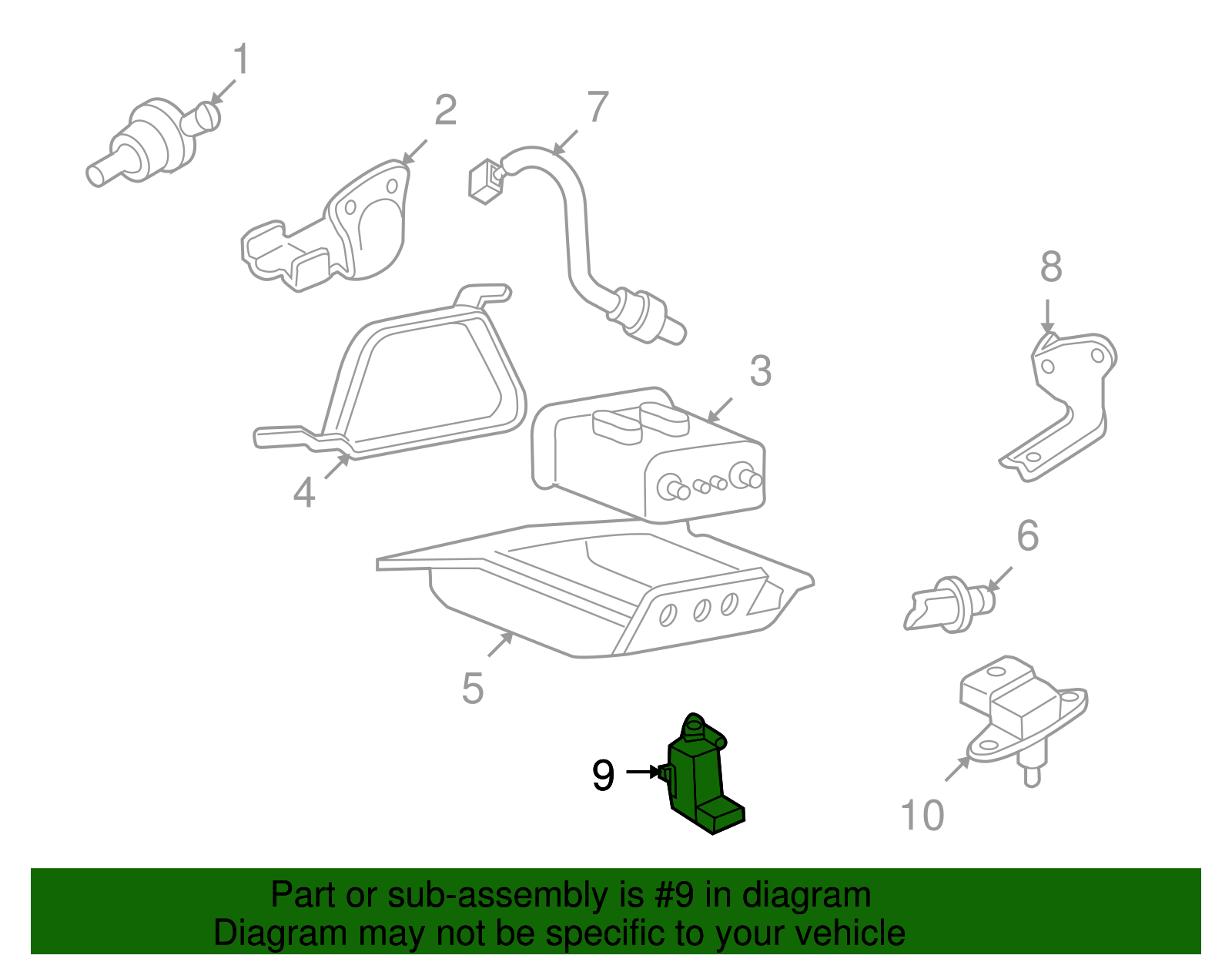 1
2
7
8
3
4
6
5
9
10

Part or sub-assembly is #9 in diagram
Diagram may not be specific to your vehicle