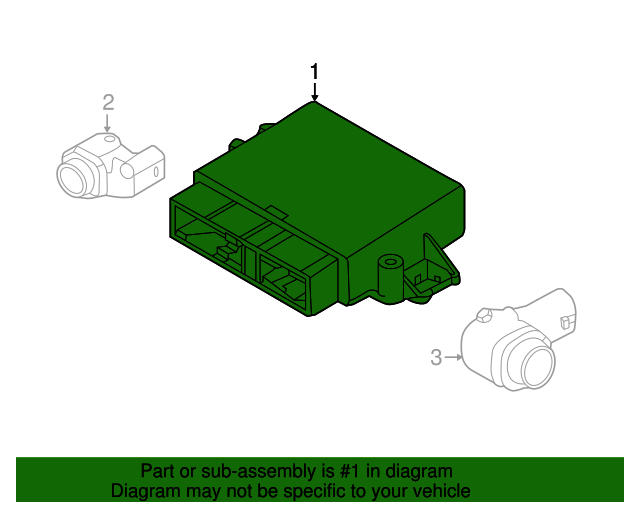 1

2

3

Part or sub-assembly is #1 in diagram
Diagram may not be specific to your vehicle