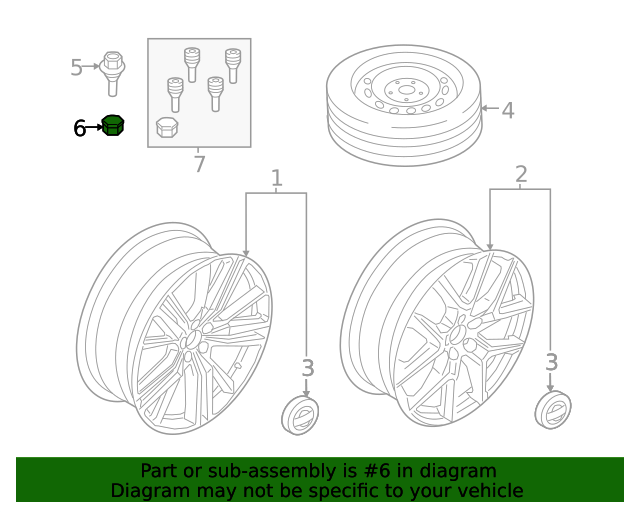 5
6
7
4
1
2
3
3

Part or sub-assembly is #6 in diagram
Diagram may not be specific to your vehicle