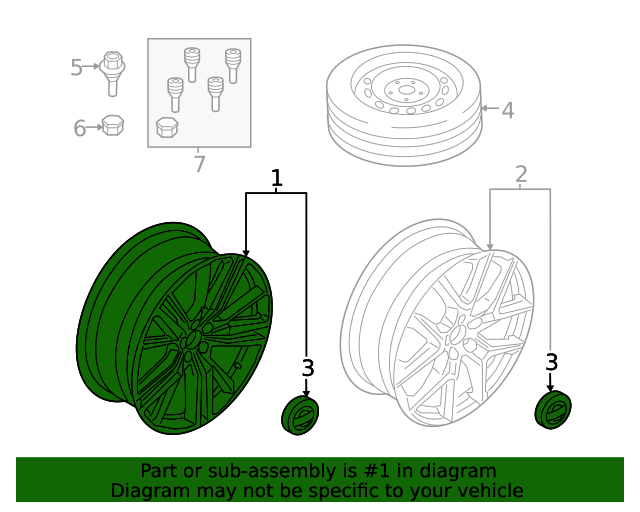 5
6
7
4
1
2
3
3

Part or sub-assembly is #1 in diagram
Diagram may not be specific to your vehicle