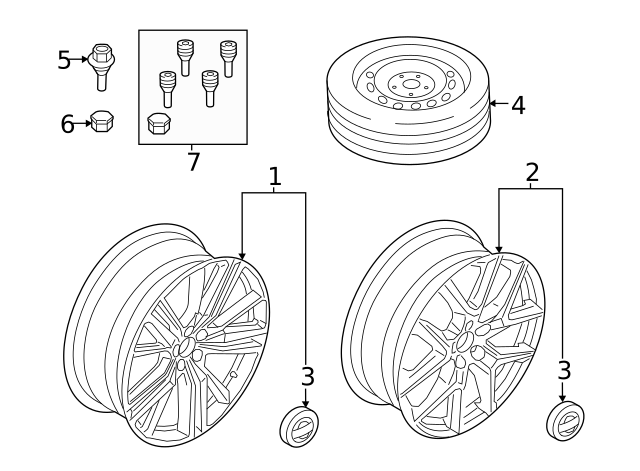 5
6
7
4
1
2
3
3