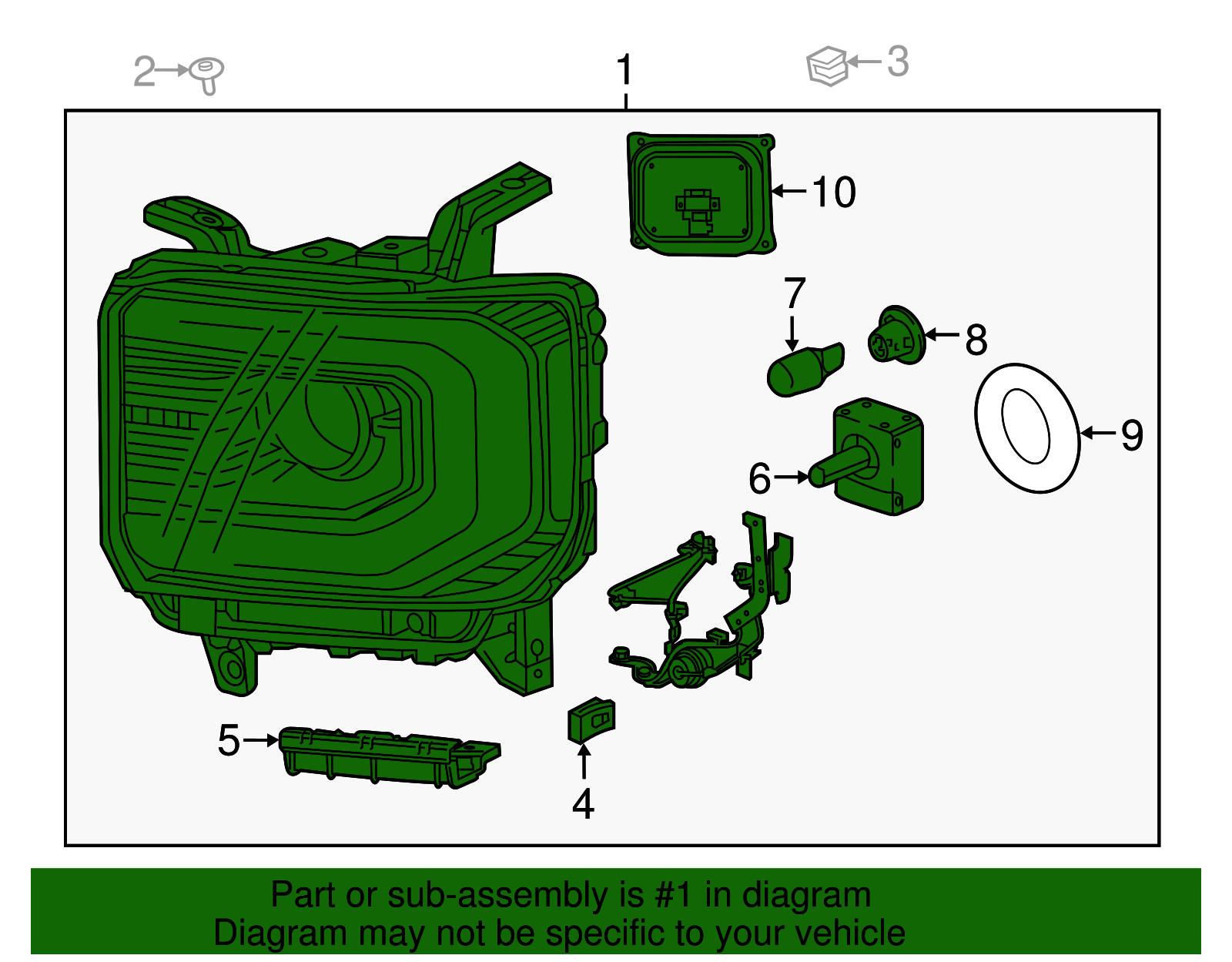 2
1
3
10
7
8
9
6
5
4

Part or sub-assembly is #1 in diagram
Diagram may not be specific to your vehicle