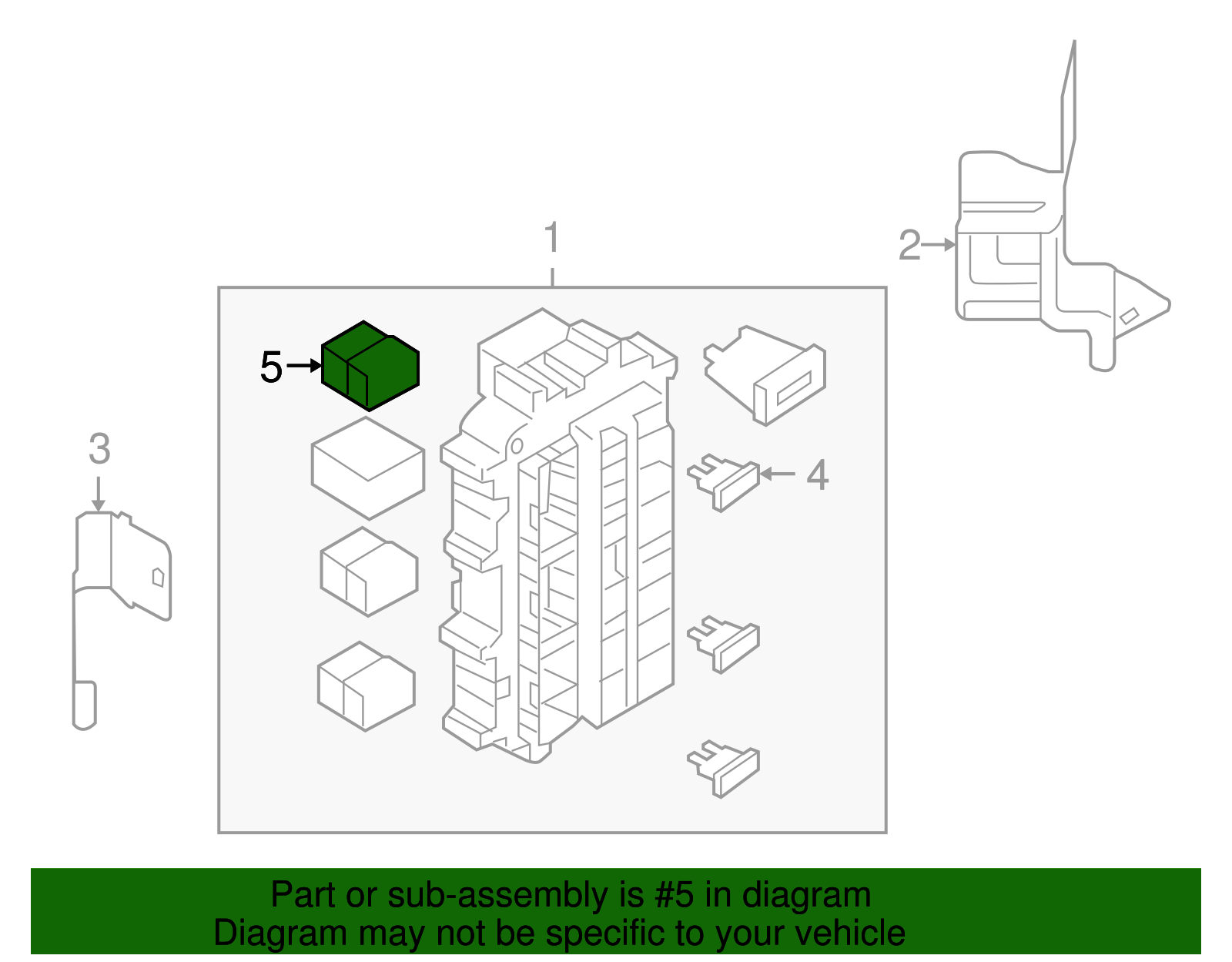 1
2
5
3
4

Part or sub-assembly is #5 in diagram
Diagram may not be specific to your vehicle