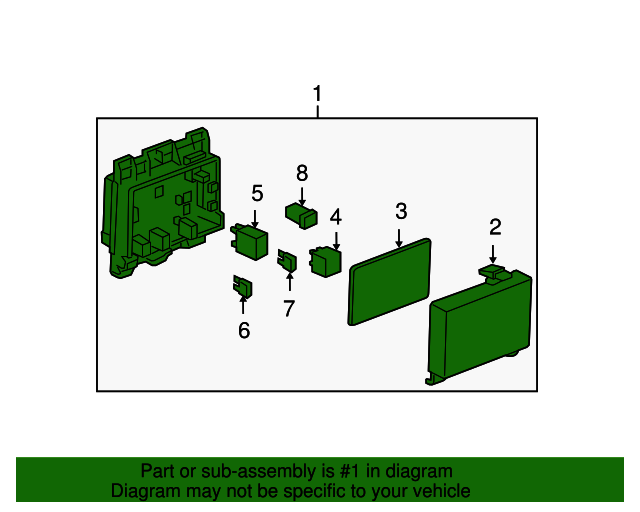 1

8

5

4

3

2

7

6

Part or sub-assembly is #1 in diagram
Diagram may not be specific to your vehicle