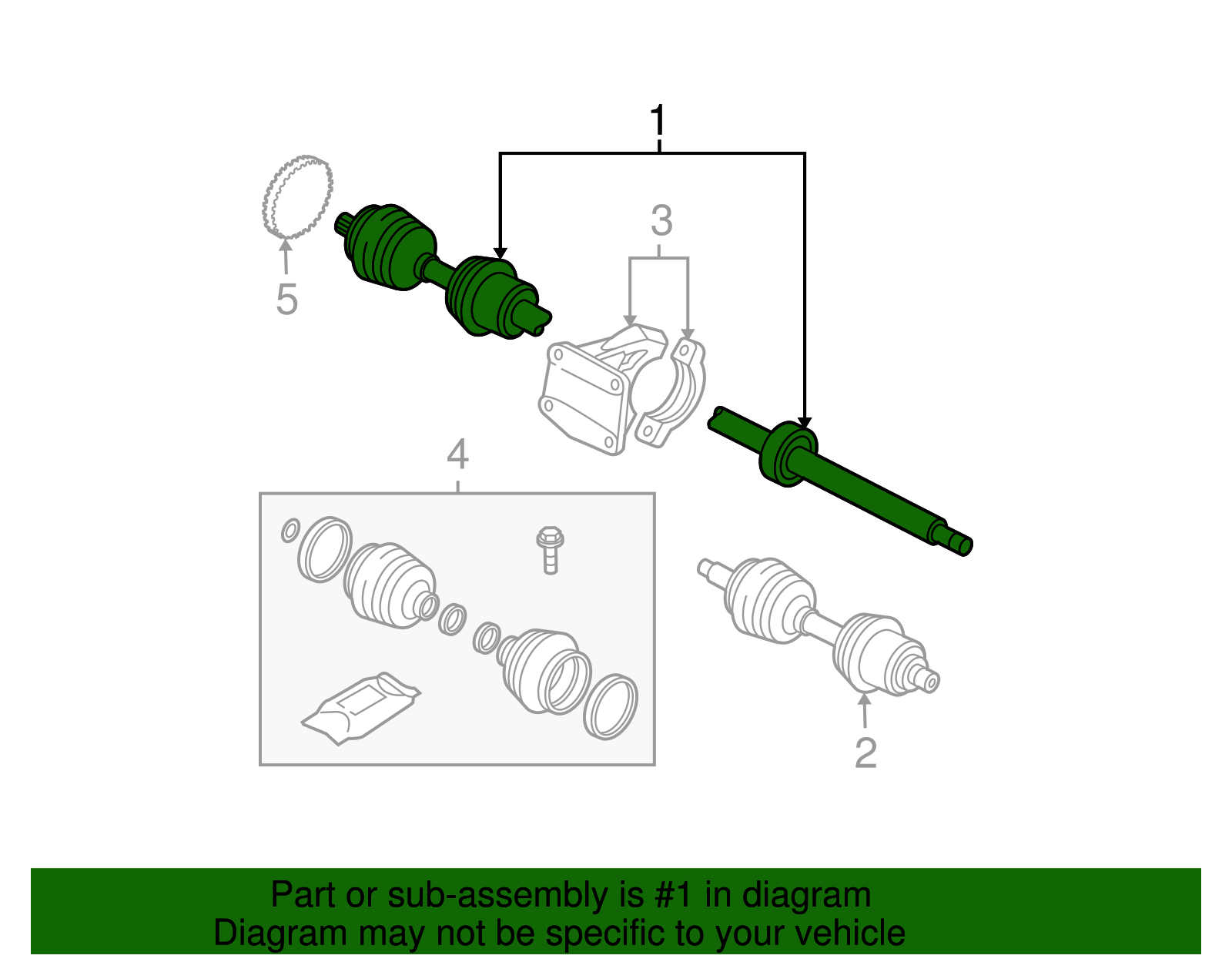 1

3

5

4

2

Part or sub-assembly is #1 in diagram
Diagram may not be specific to your vehicle