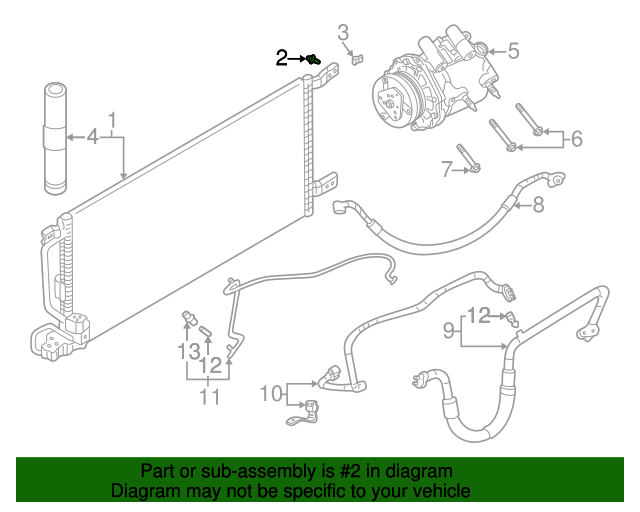 2
3
5
4
1
6
7
8
12
9
13
12
11
10

Part or sub-assembly is #2 in diagram
Diagram may not be specific to your vehicle