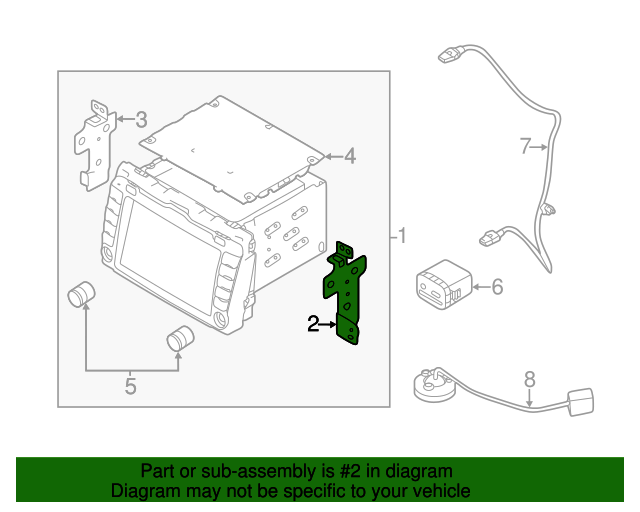 3
4
7
1
6
2
5
8

Part or sub-assembly is #2 in diagram
Diagram may not be specific to your vehicle