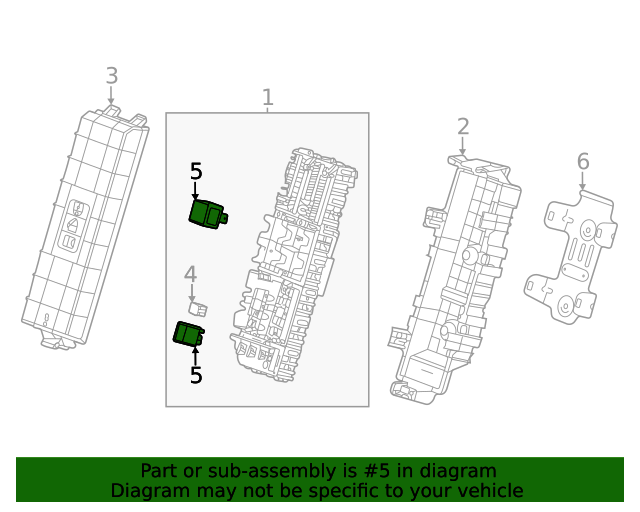 3

1

2

6

5

4

5

Part or sub-assembly is #5 in diagram
Diagram may not be specific to your vehicle