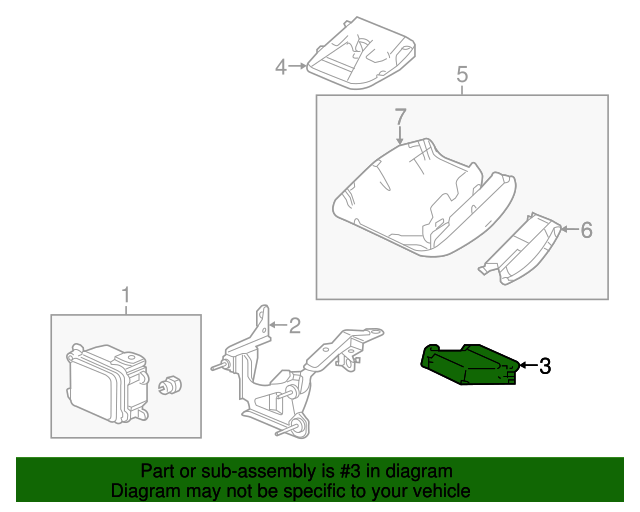 4
5
7
6
1
2
3

Part or sub-assembly is #3 in diagram
Diagram may not be specific to your vehicle