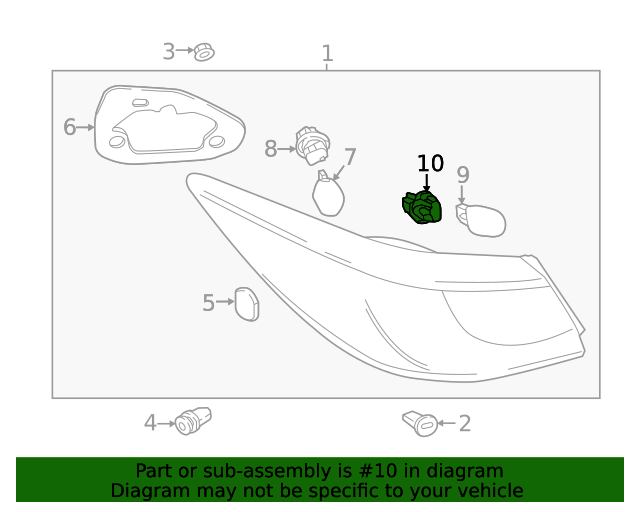 3
1
6
8
7
10
9
5
4
2

Part or sub-assembly is #10 in diagram
Diagram may not be specific to your vehicle