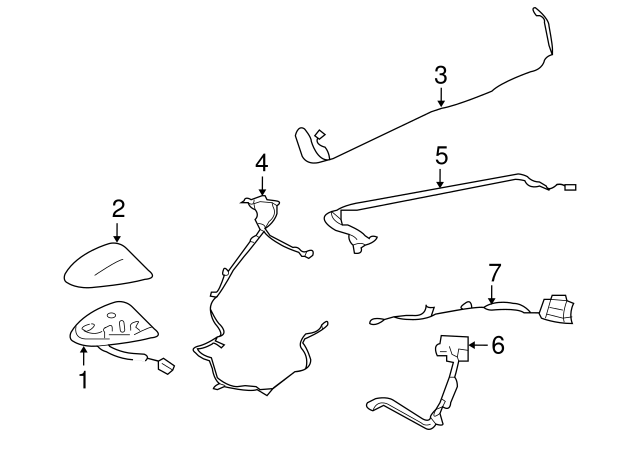 3
4
5
2
7
6
1