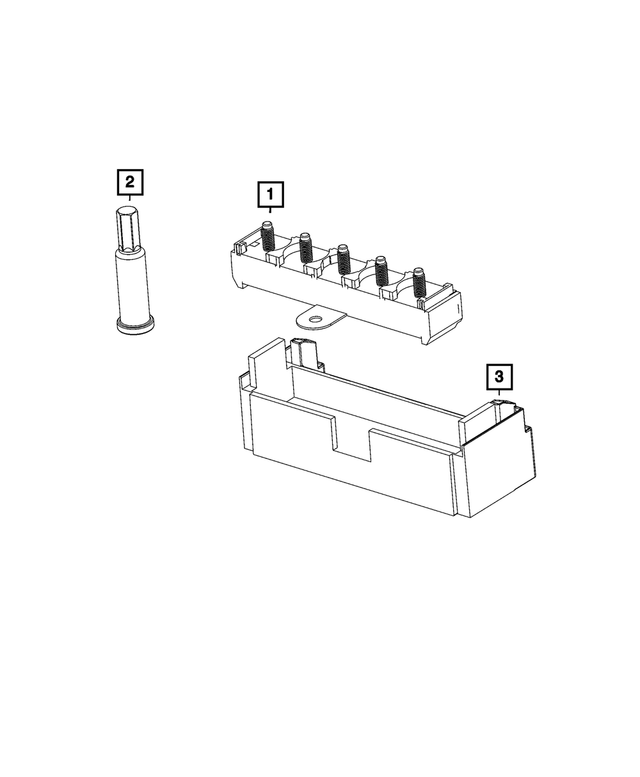 2

1

3