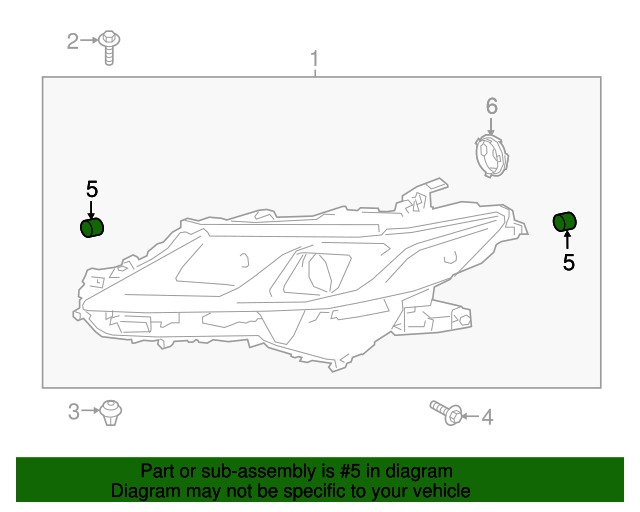 2
1
6
5
5
3
4
Part or sub-assembly is #5 in diagram
Diagram may not be specific to your vehicle