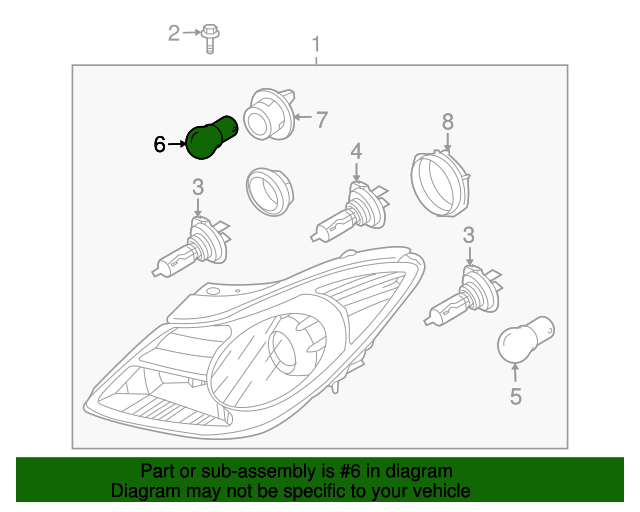 2
1
7
6
8
4
3
3
5

Part or sub-assembly is #6 in diagram
Diagram may not be specific to your vehicle