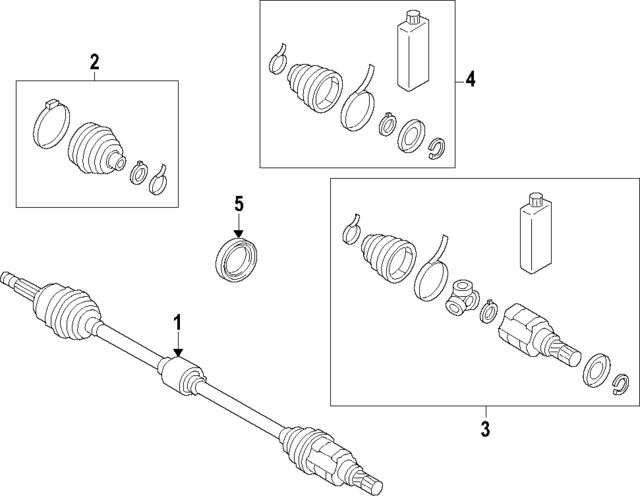 2

4

5

1

3