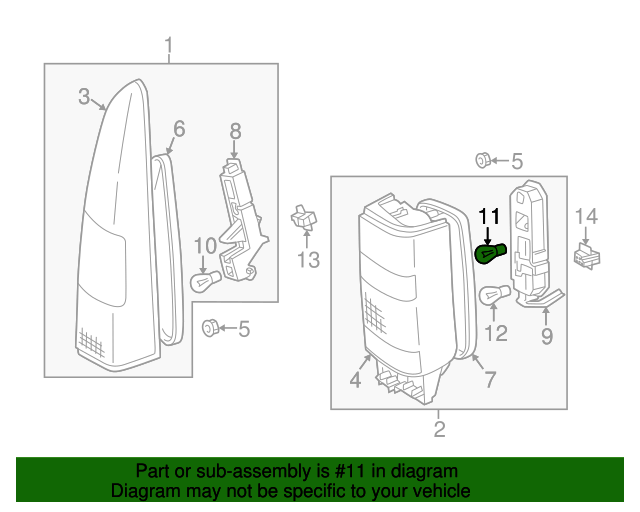 1
3
6
8
10
5
13
5
11
14
12
9
4
7
2

Part or sub-assembly is #11 in diagram
Diagram may not be specific to your vehicle