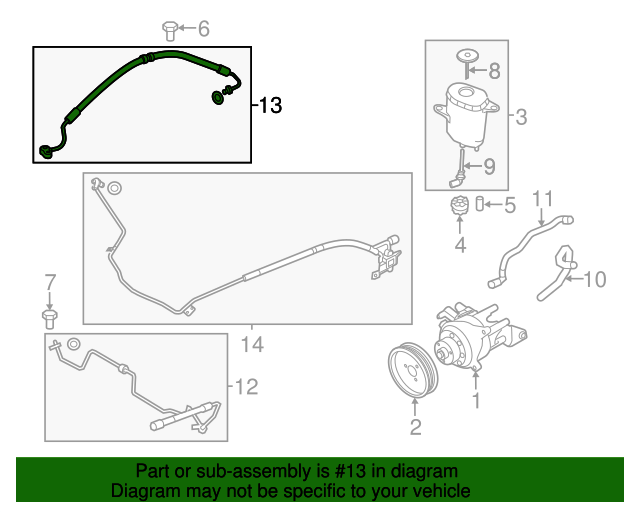 6
13
8
3
9
5
11
4
10
7
14
12
1
2

Part or sub-assembly is #13 in diagram
Diagram may not be specific to your vehicle