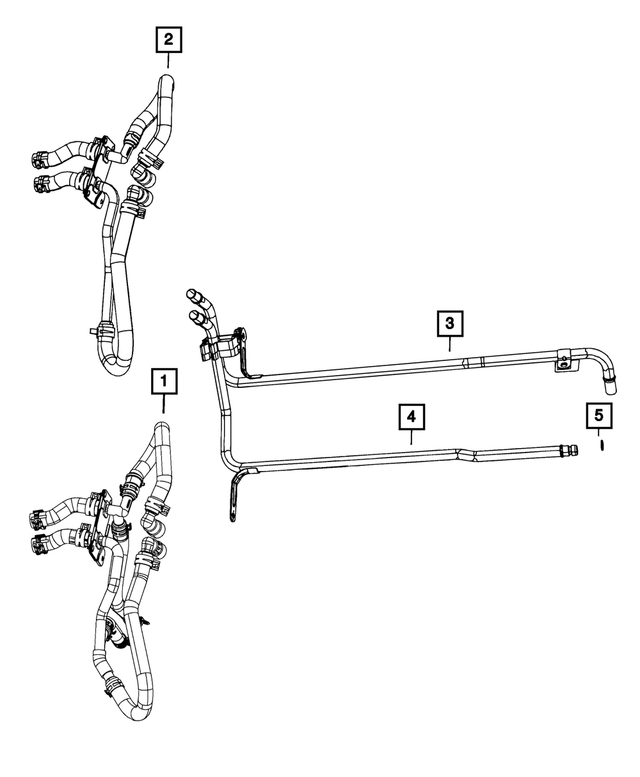 2
3
1
4
5