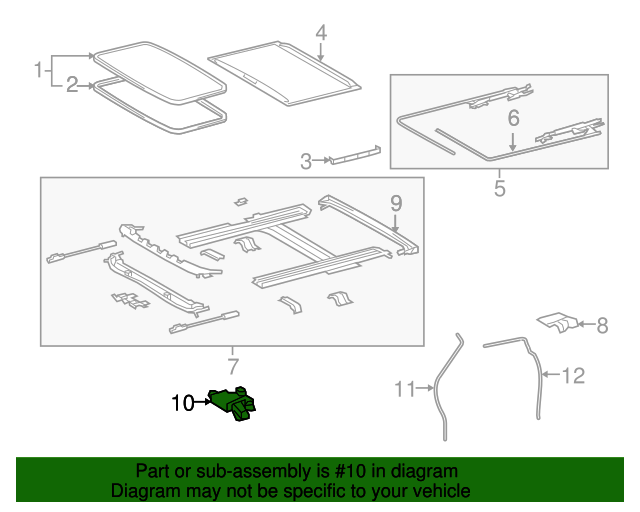 1
2
4
3
6
5
9
7
8
10
11
12

Part or sub-assembly is #10 in diagram
Diagram may not be specific to your vehicle