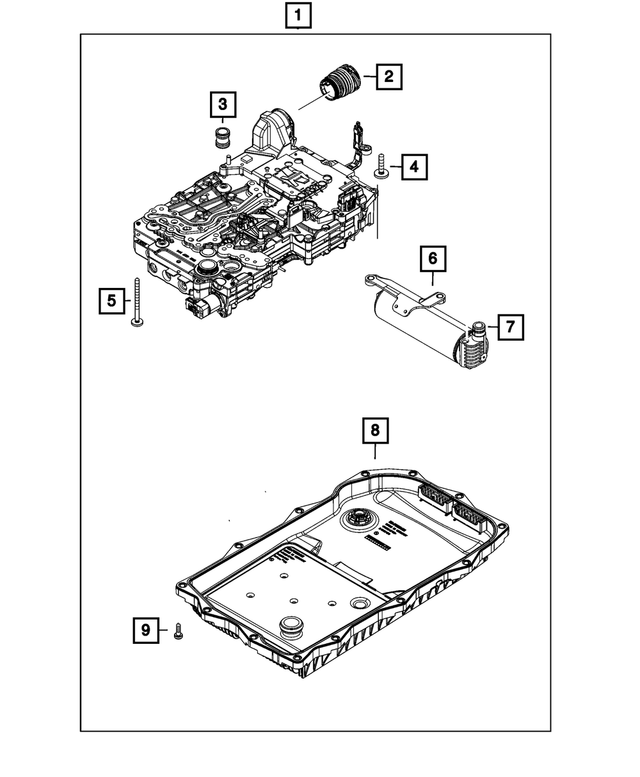 1
2
3
4
5
6
7
8
9