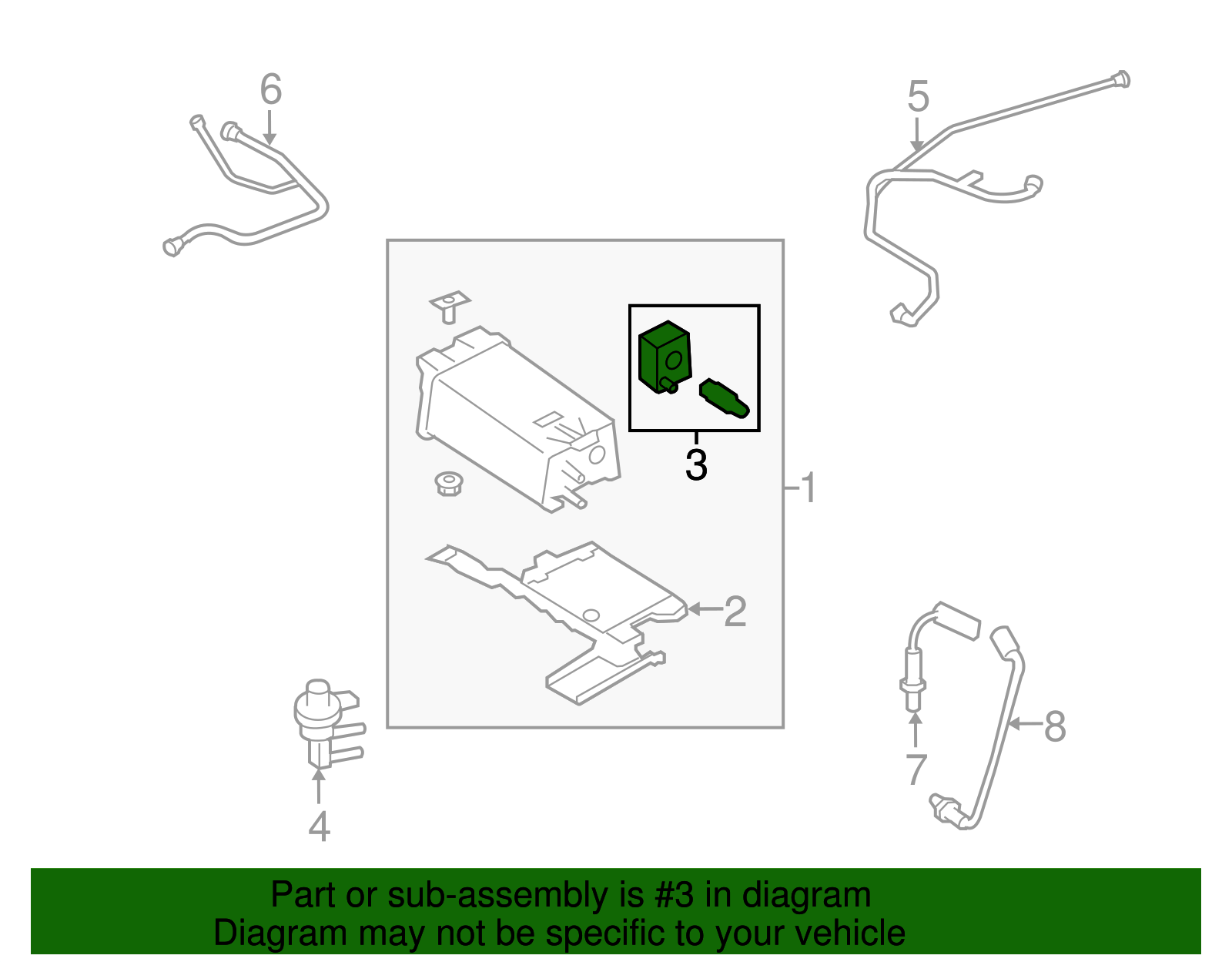 6

5

3

1

2

4

7

8

Part or sub-assembly is #3 in diagram
Diagram may not be specific to your vehicle