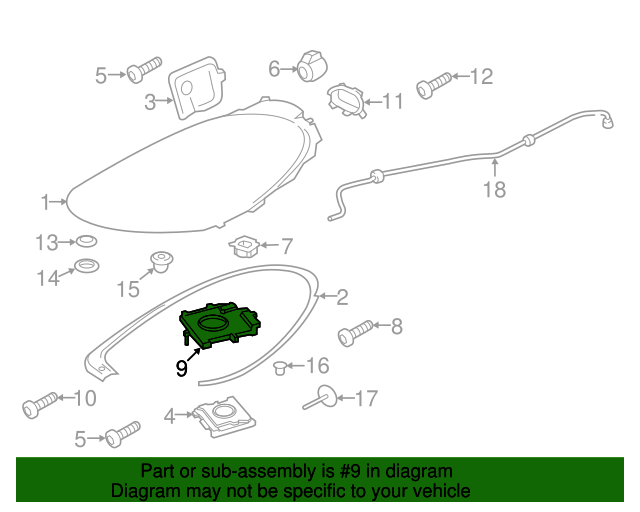 5
3
6
11
12
18
1
13
14
15
7
2
8
9
16
10
17
4
5

Part or sub-assembly is #9 in diagram
Diagram may not be specific to your vehicle