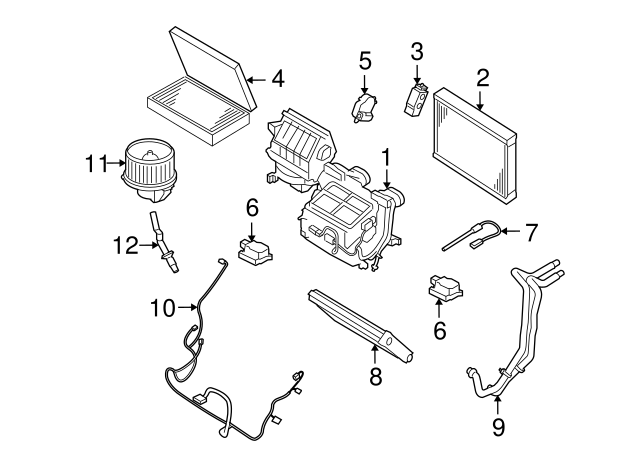 4
5
3
2
11
1
6
7
12
10
6
8
9