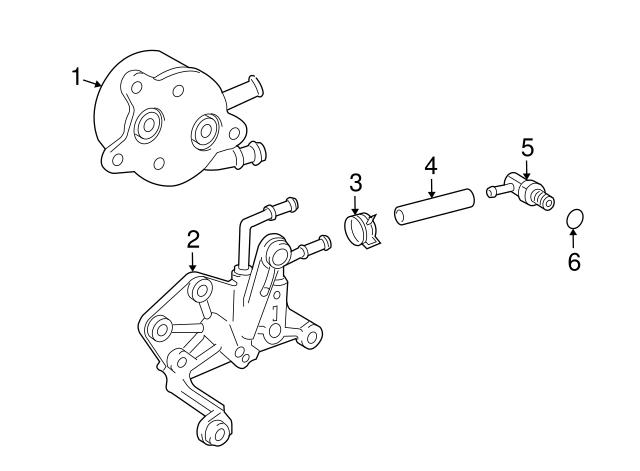 1
2
3
4
5
6