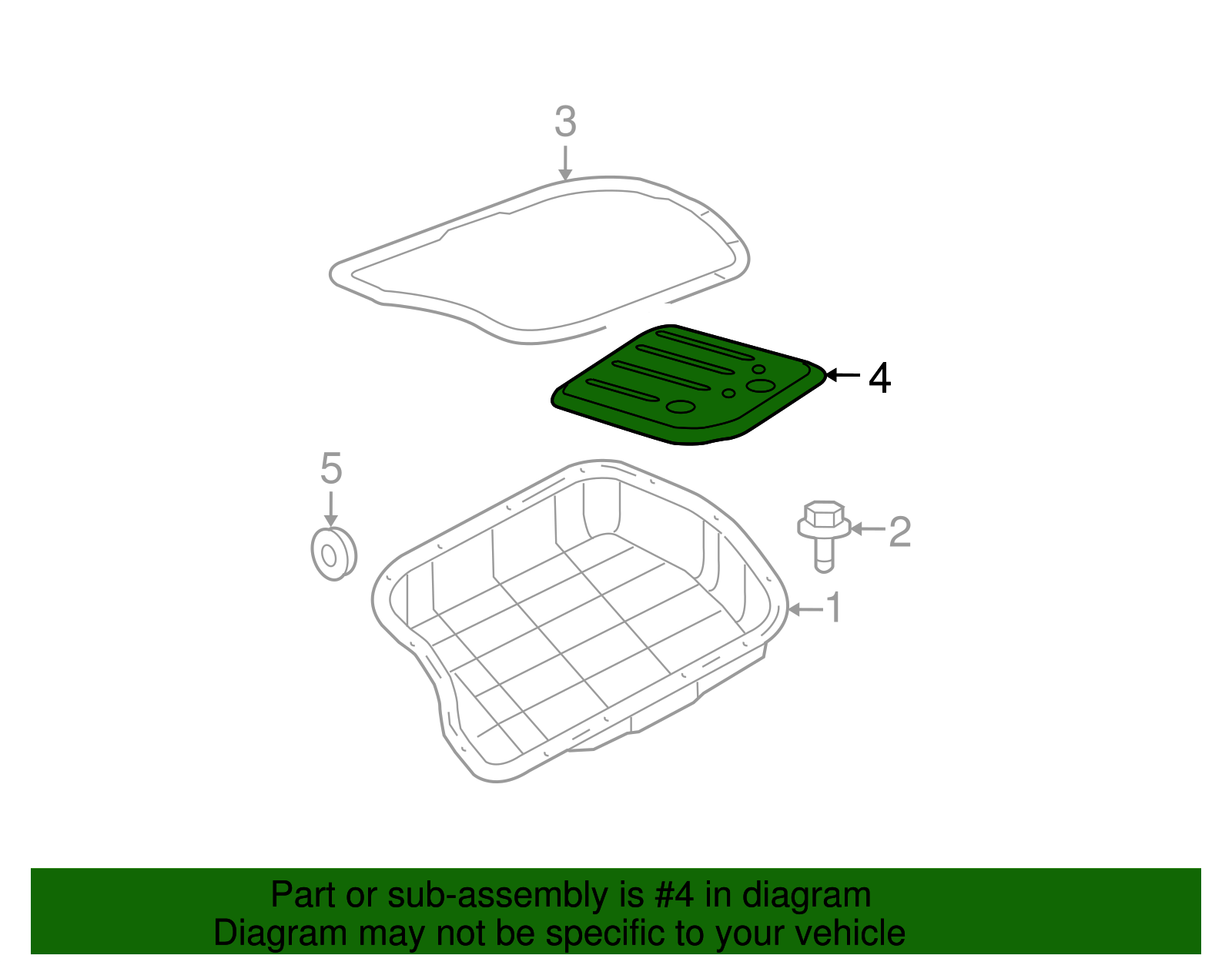 3

4

5

2

1

Part or sub-assembly is #4 in diagram
Diagram may not be specific to your vehicle