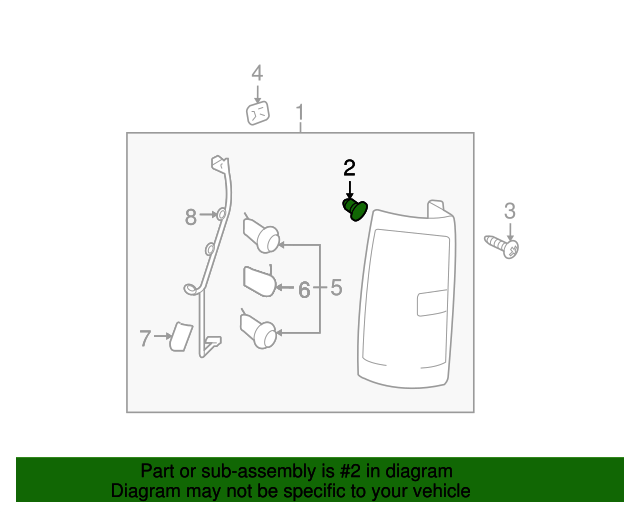 4
1
2
3
8
6
5
7

Part or sub-assembly is #2 in diagram
Diagram may not be specific to your vehicle