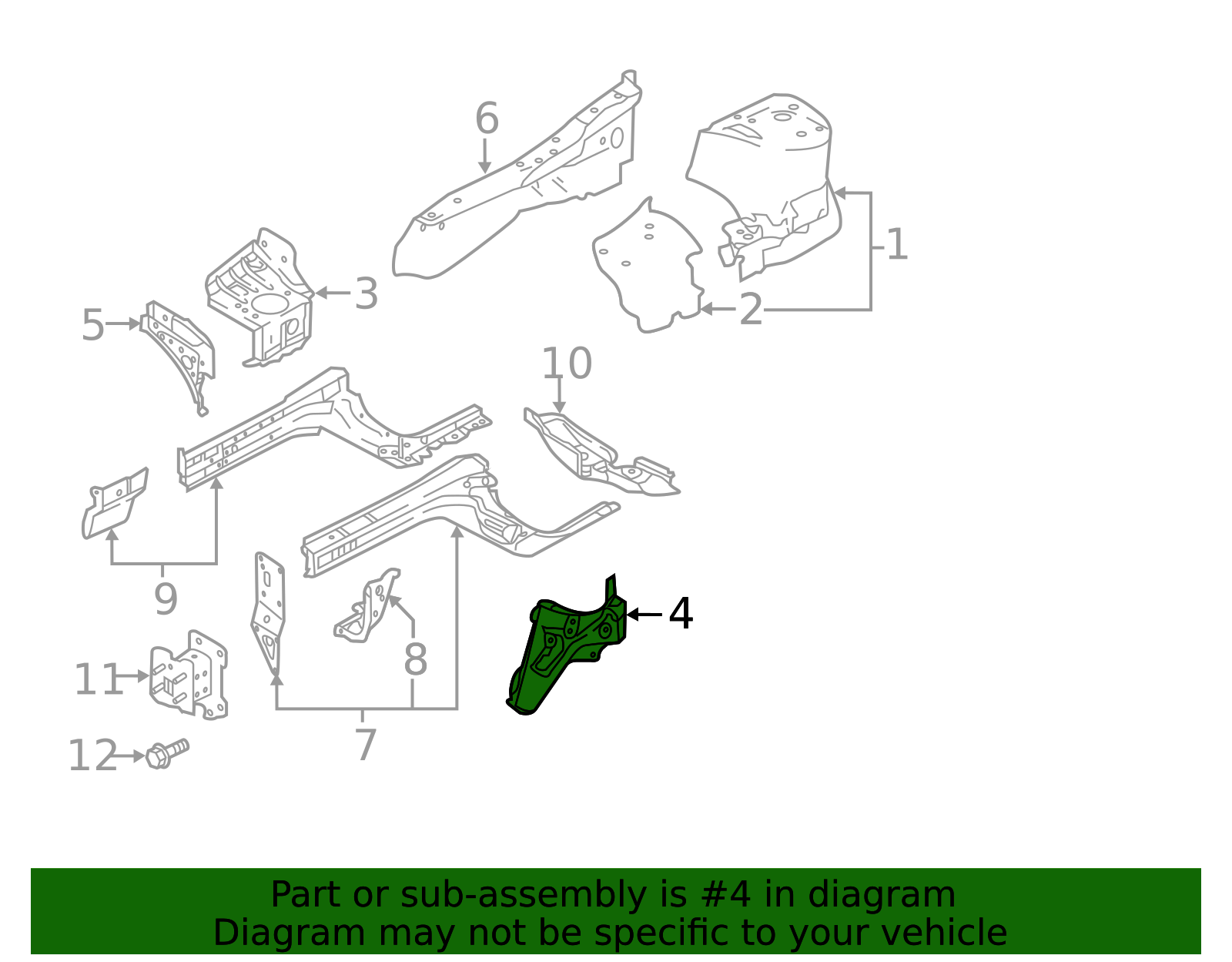 6
1
3
2
5
10
9
4
8
11
7
12

Part or sub-assembly is #4 in diagram
Diagram may not be specific to your vehicle