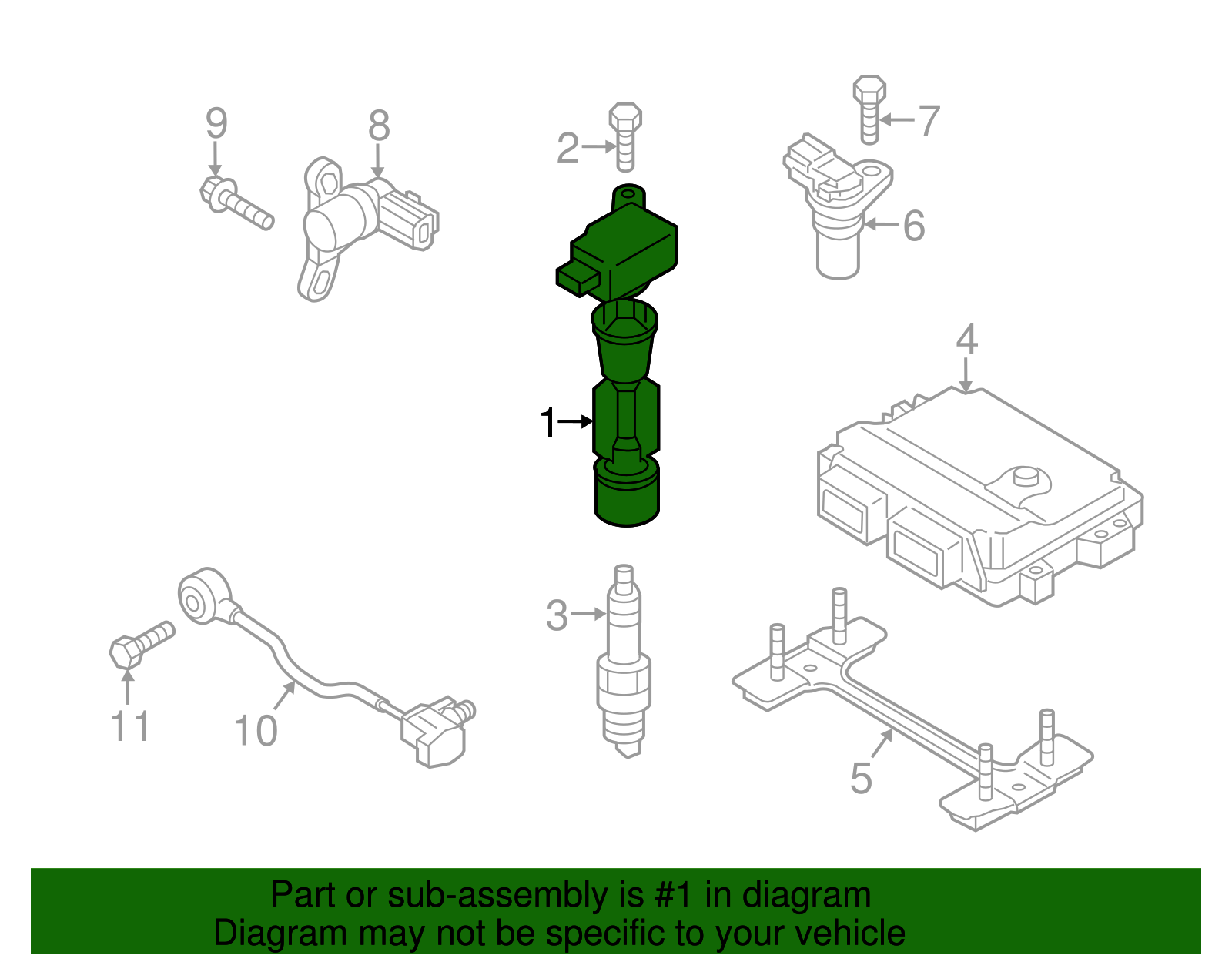 9
8
2
7
6
4
1
3
11
10
5

Part or sub-assembly is #1 in diagram
Diagram may not be specific to your vehicle