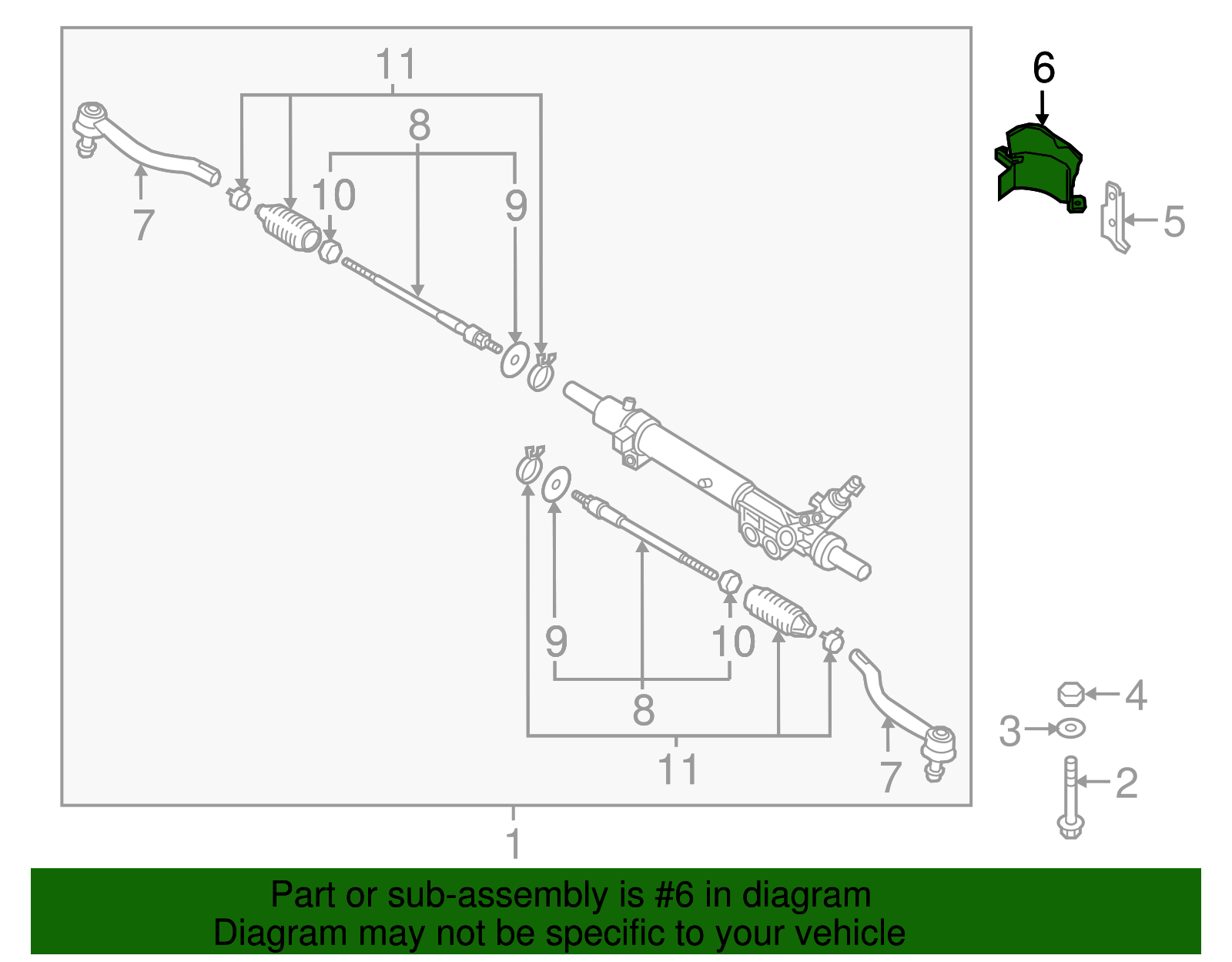 11
8
10
9
7
6
5
9
10
8
11
7
4
3
2
1

Part or sub-assembly is #6 in diagram
Diagram may not be specific to your vehicle