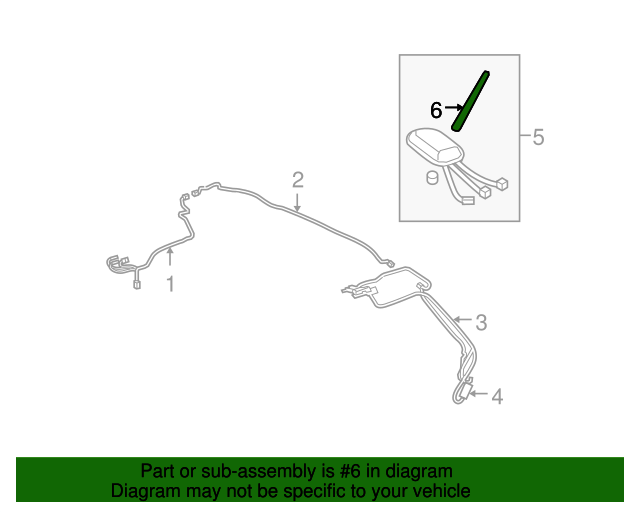 6
5
2
1
3
4

Part or sub-assembly is #6 in diagram
Diagram may not be specific to your vehicle