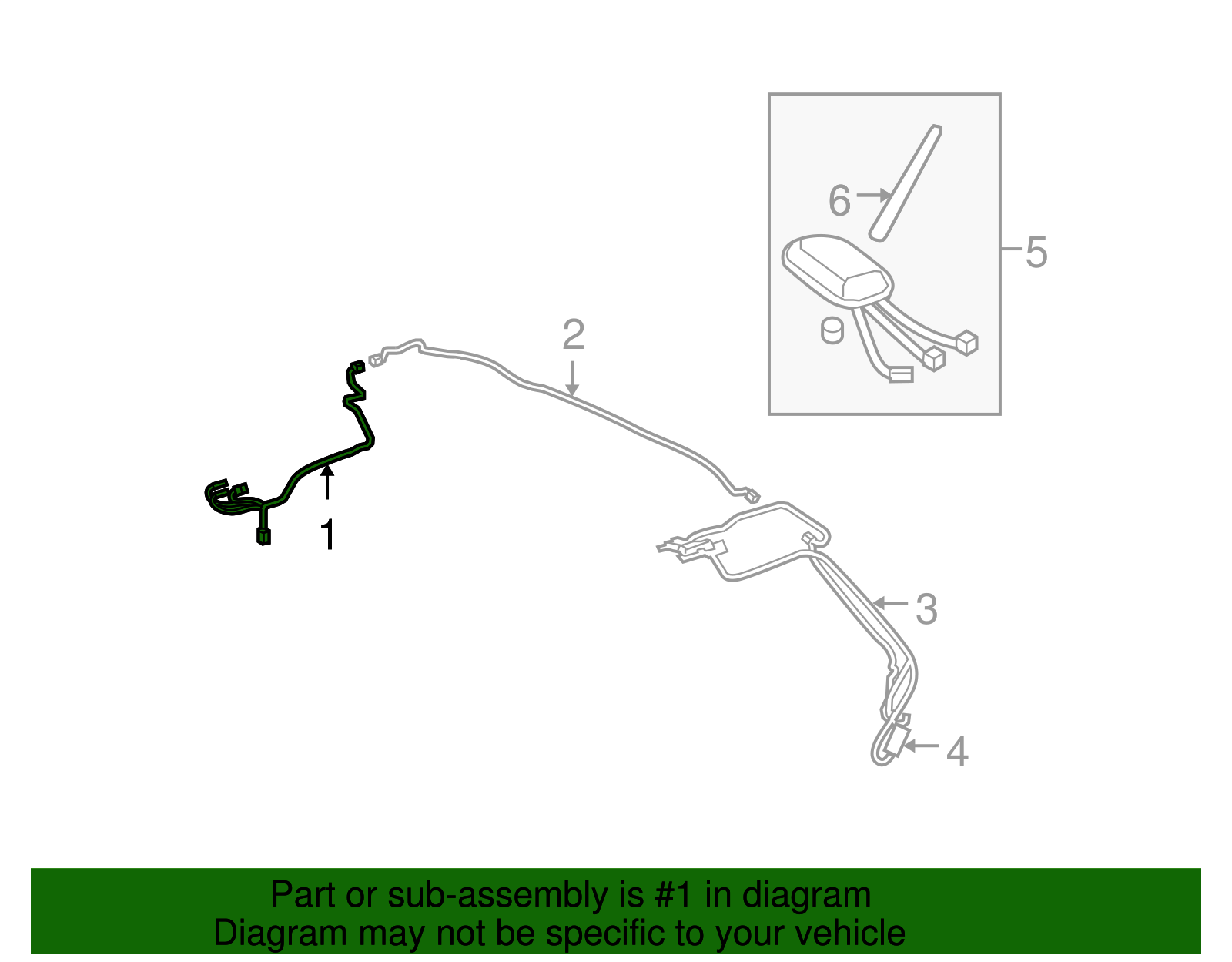 6
5
2
1
3
4

Part or sub-assembly is #1 in diagram
Diagram may not be specific to your vehicle