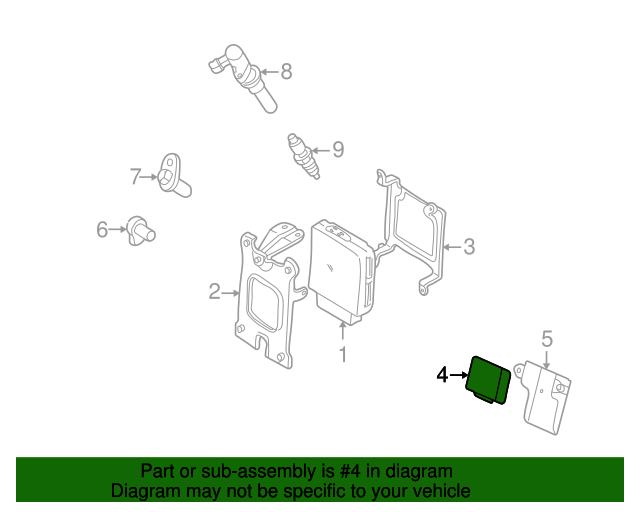 8

9

7

6

3

2

1

5

4

Part or sub-assembly is #4 in diagram
Diagram may not be specific to your vehicle