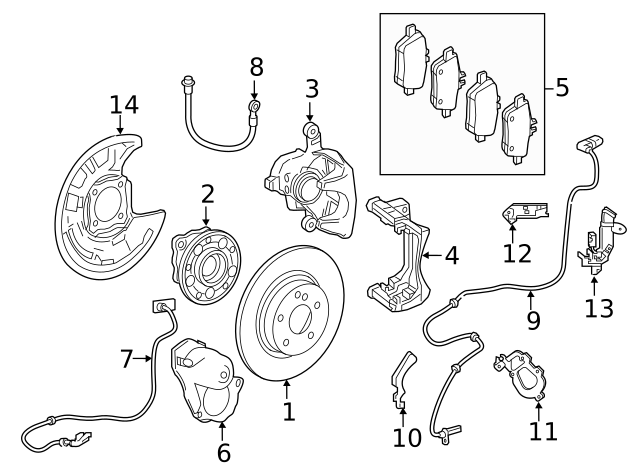 14
8
3
5
2
4
12
13
9
7
1
6
10
11