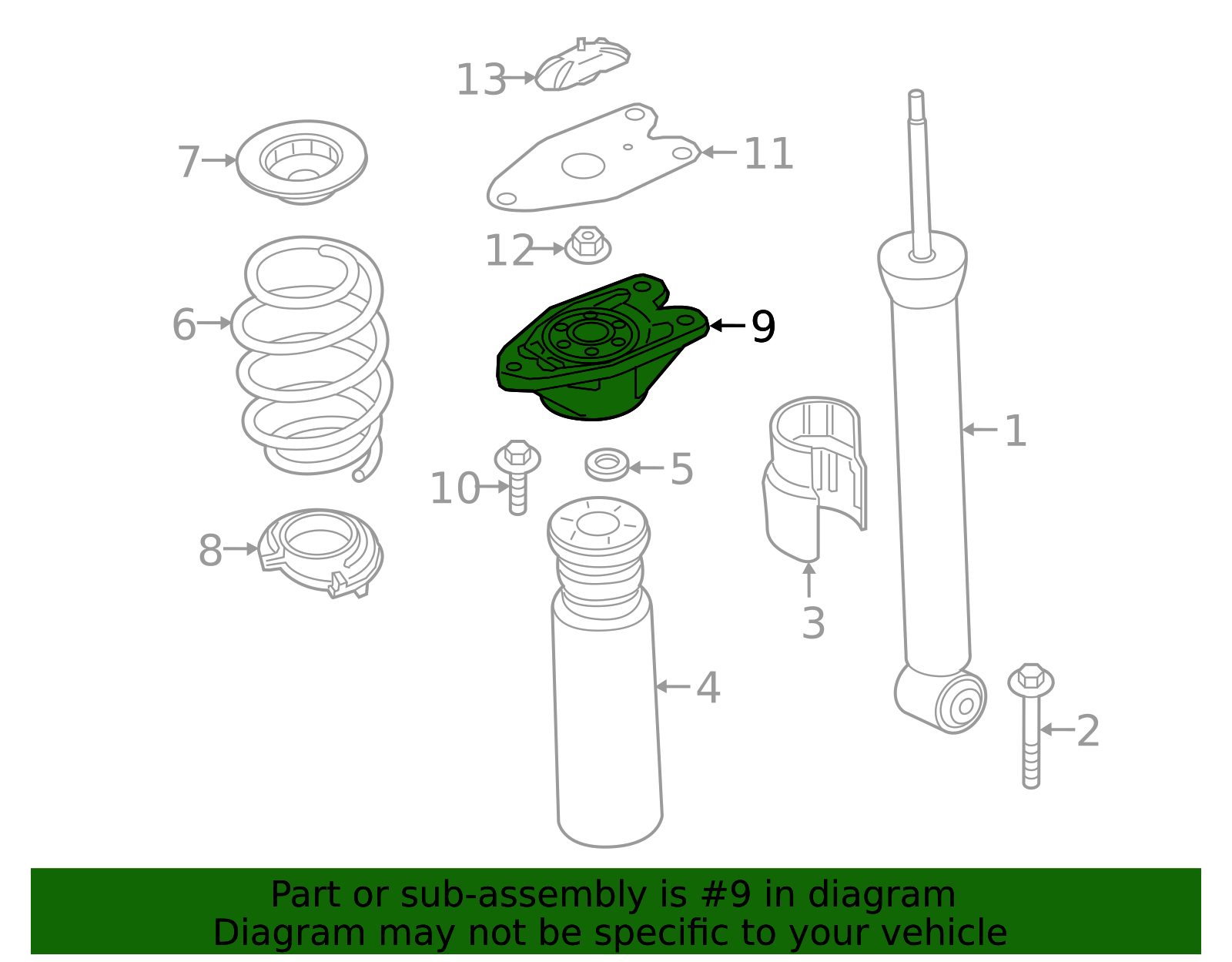 13
7
11
12
6
9
1
10
5
8
3
4
2

Part or sub-assembly is #9 in diagram
Diagram may not be specific to your vehicle