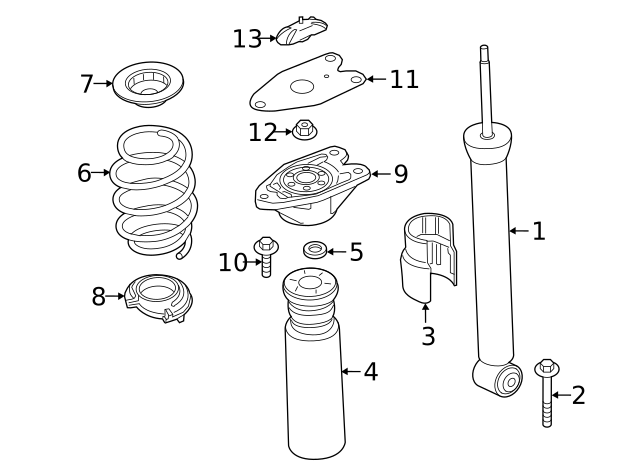 13
7
11
12
6
9
1
10
5
8
3
4
2