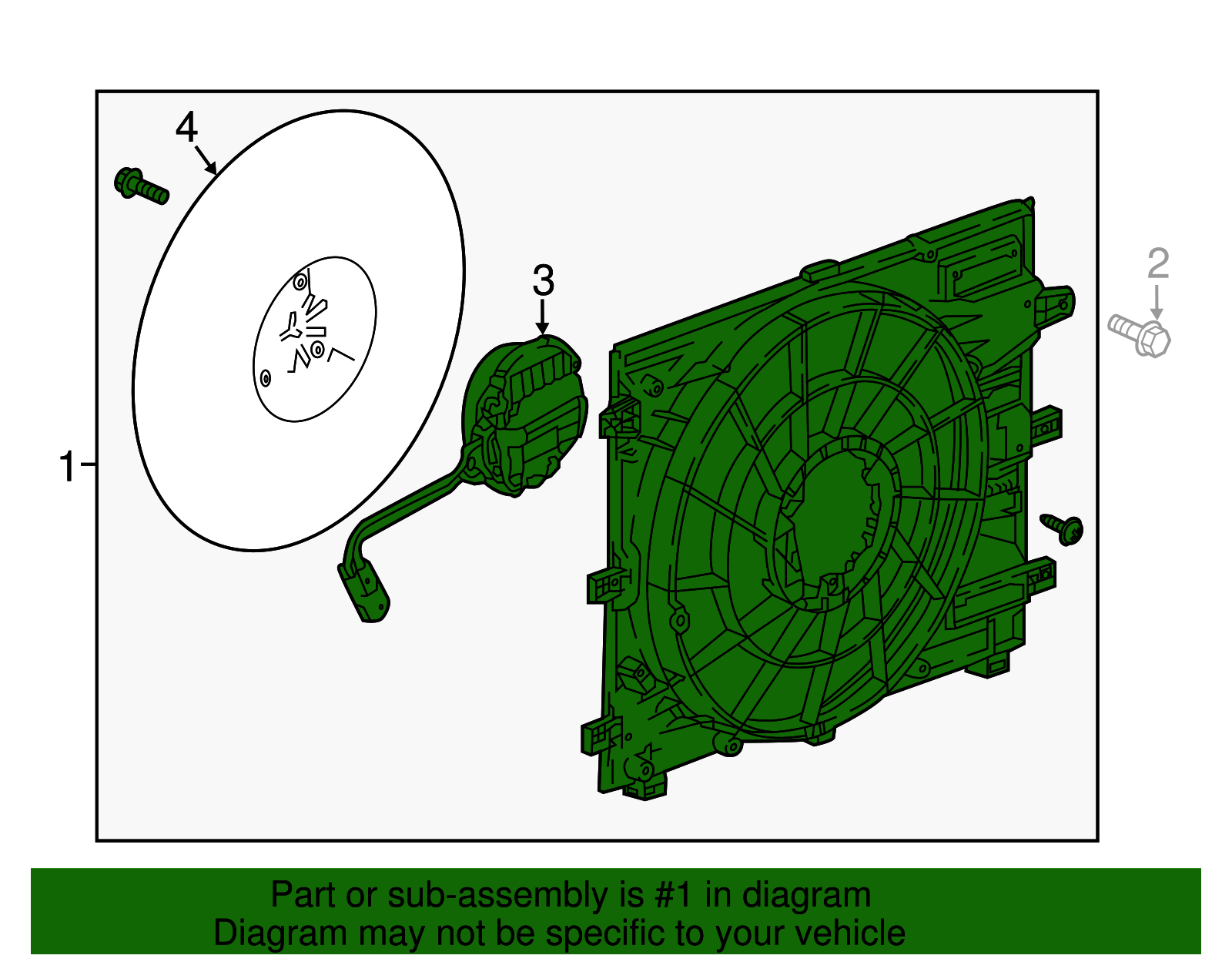 4

3

2

1

Part or sub-assembly is #1 in diagram
Diagram may not be specific to your vehicle