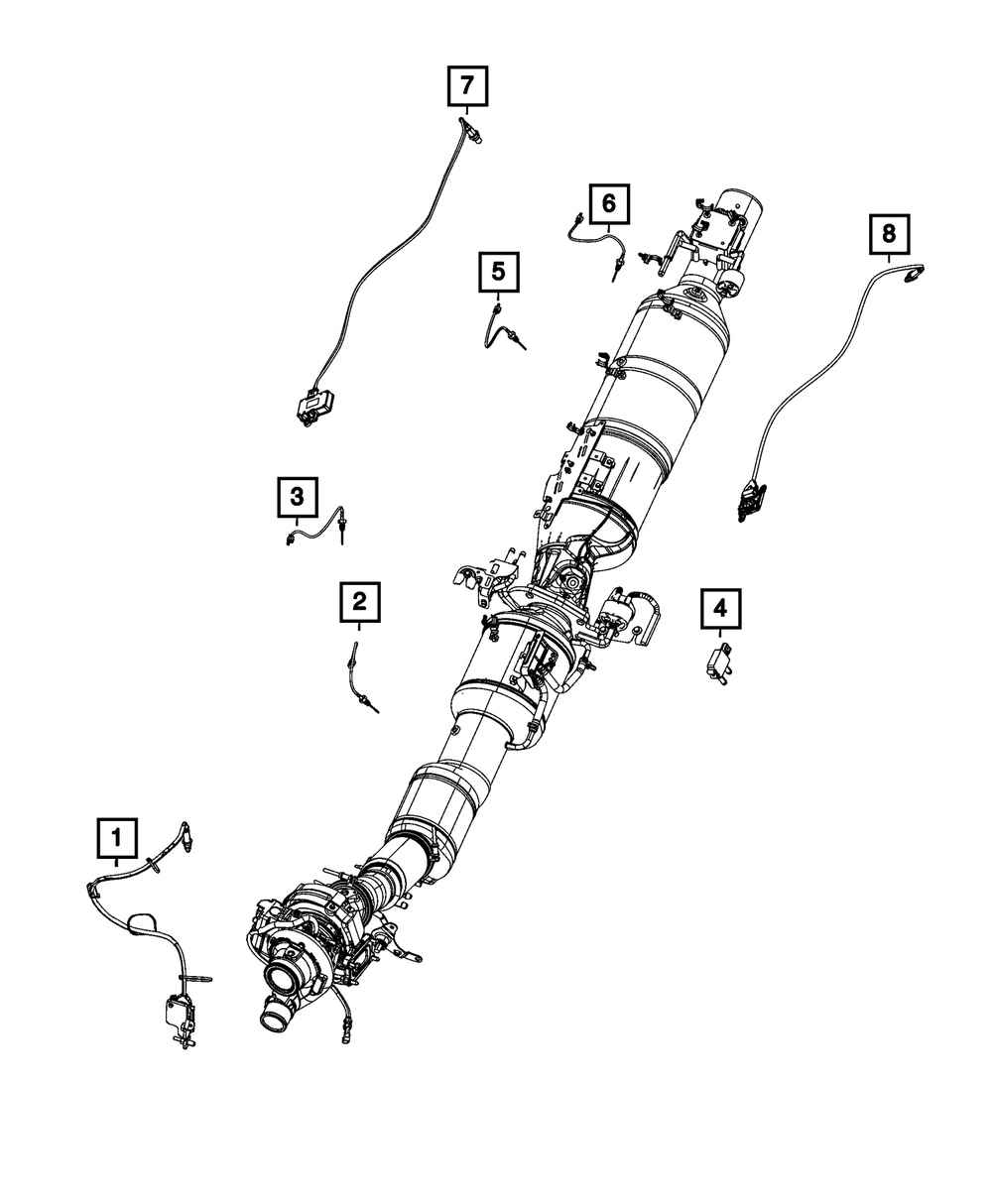 7
6
8
5
3
2
4
1