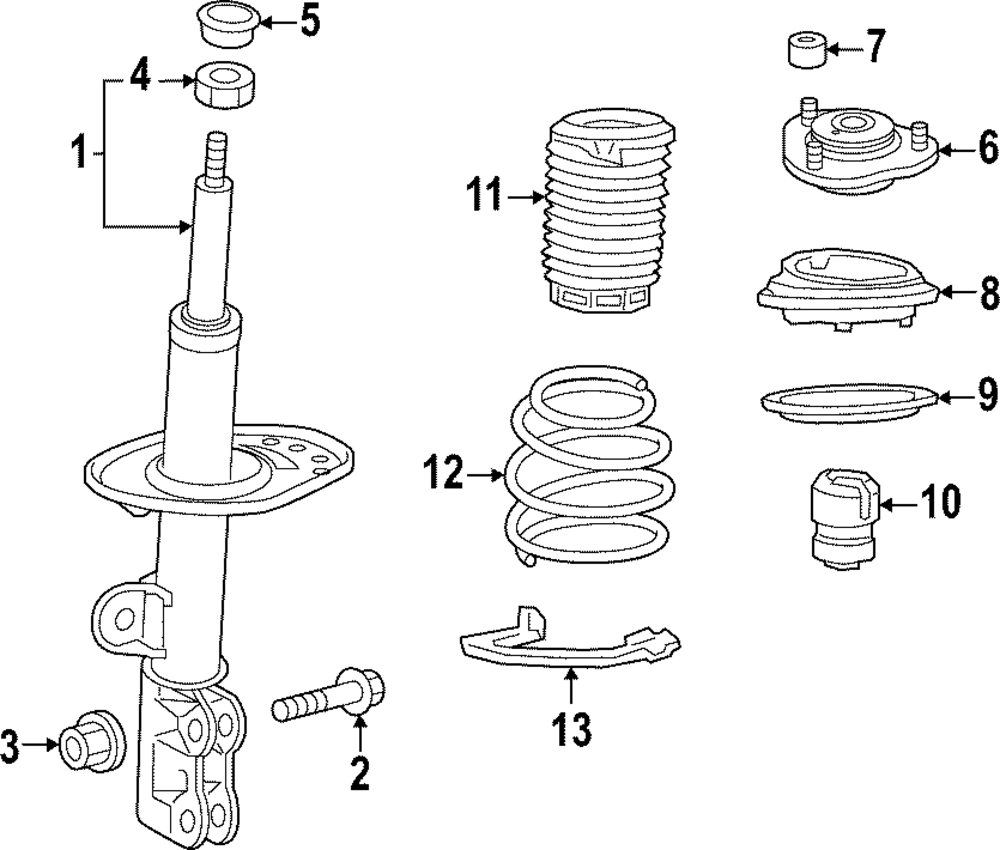 5
4
1
7
6
11
8
9
12
10
13
3
2