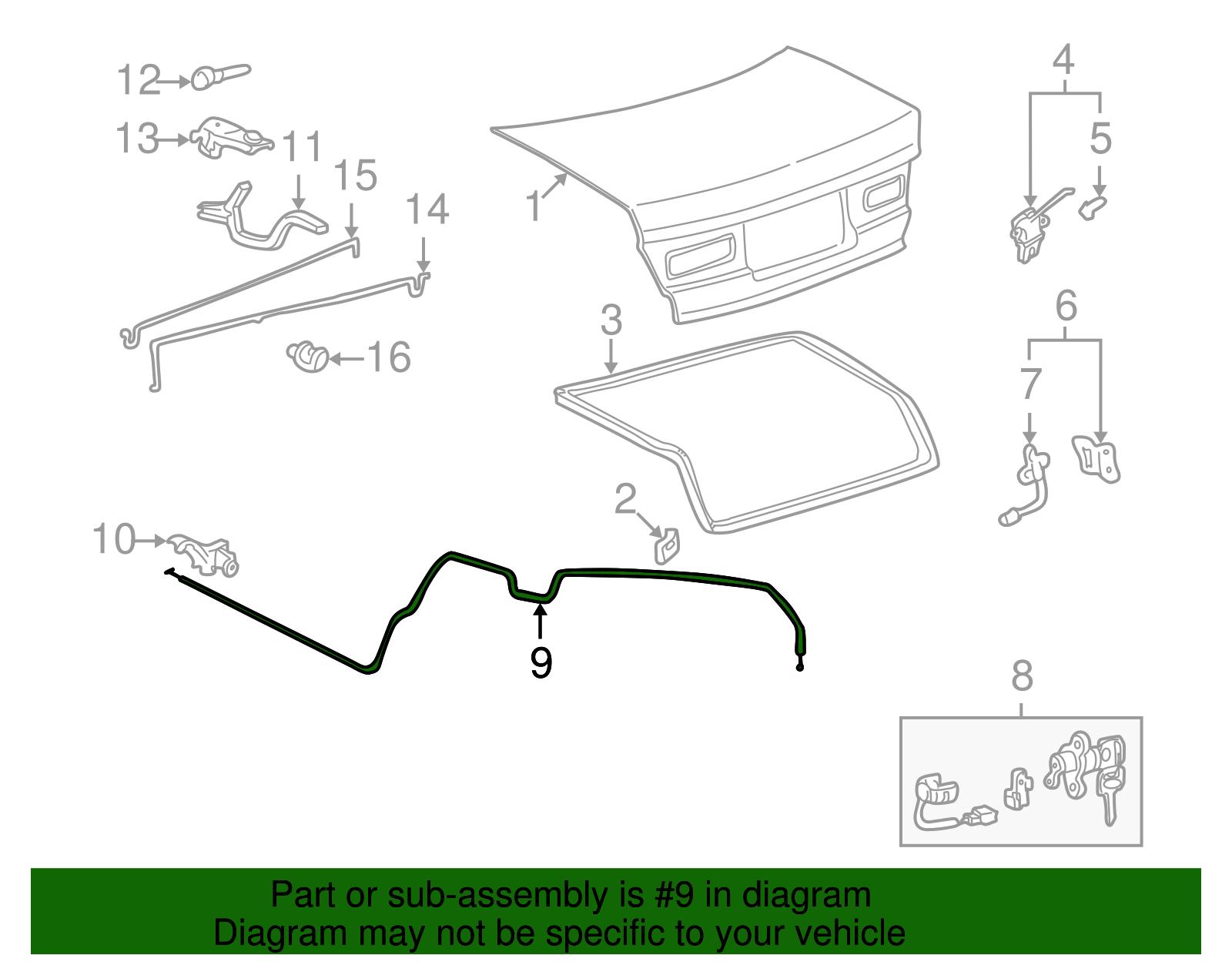 12
13
11
15
14
16
1
4
5
3
6
7
2
10
9
8

Part or sub-assembly is #9 in diagram
Diagram may not be specific to your vehicle