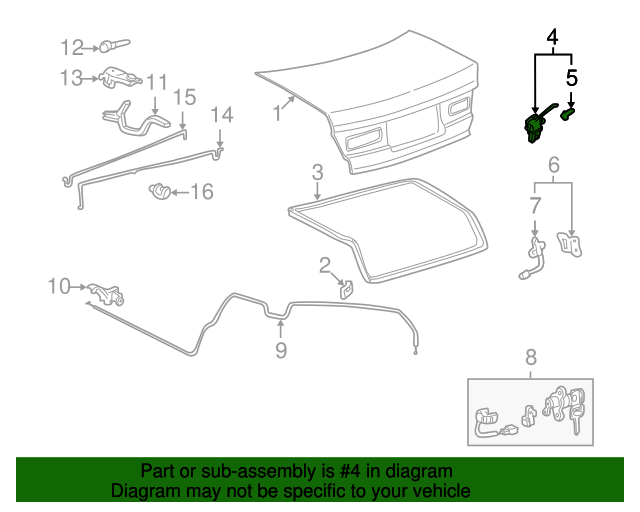 12
13
11
15
14
16
1
3
2
10
9
4
5
6
7
8

Part or sub-assembly is #4 in diagram
Diagram may not be specific to your vehicle