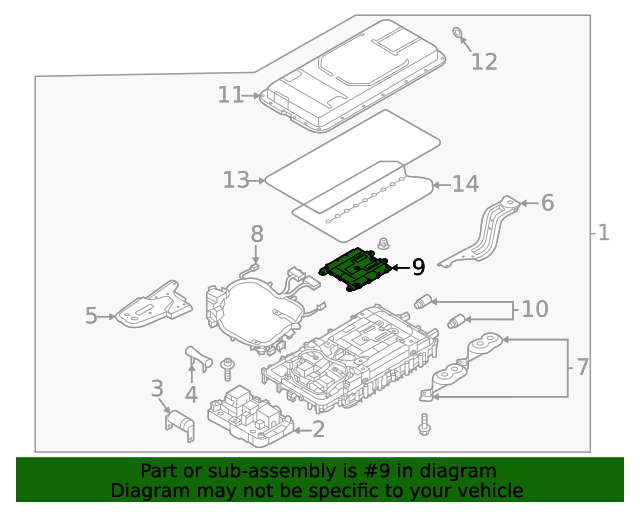 12
11
13
14
6
1
8
9
5
10
7
4
3
2

Part or sub-assembly is #9 in diagram
Diagram may not be specific to your vehicle