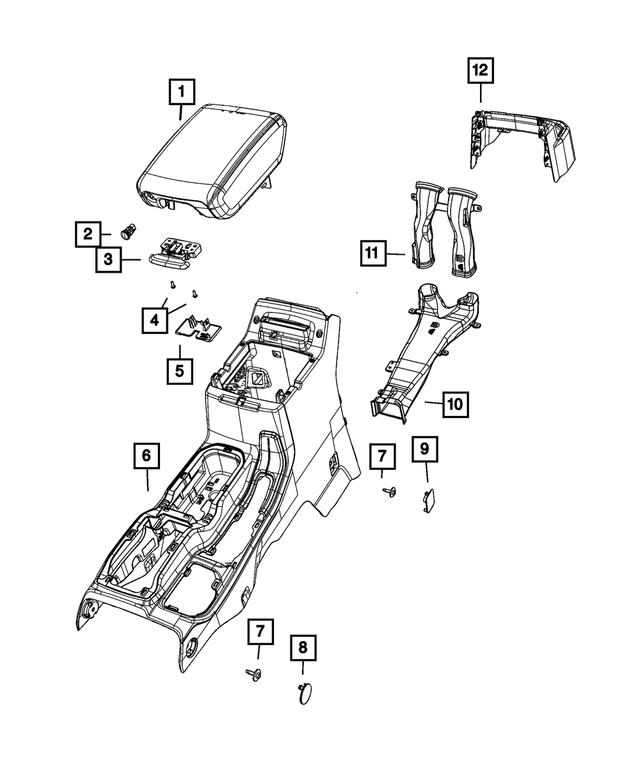 1
12
2
3
11
4
5
10
6
7
9
7
8