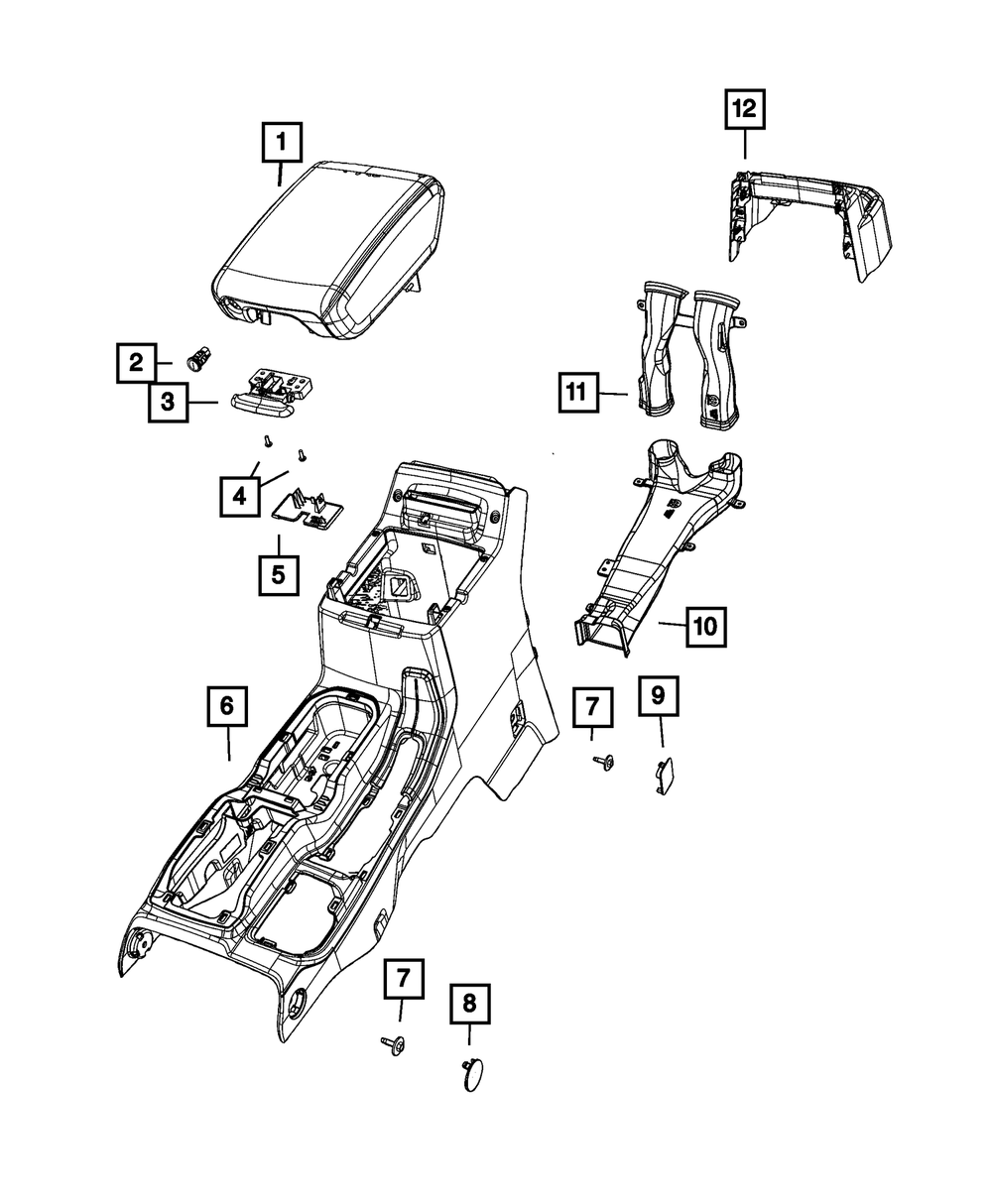 1
12
2
3
11
4
5
10
6
7
9
7
8