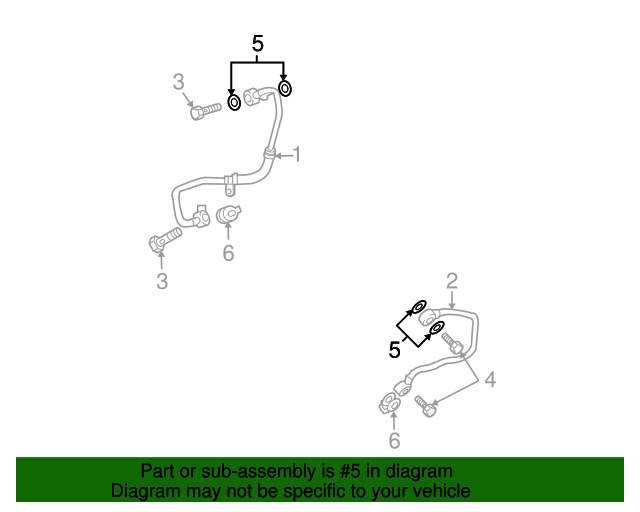 5

3

1

6

3

2

5

4

6

Part or sub-assembly is #5 in diagram
Diagram may not be specific to your vehicle