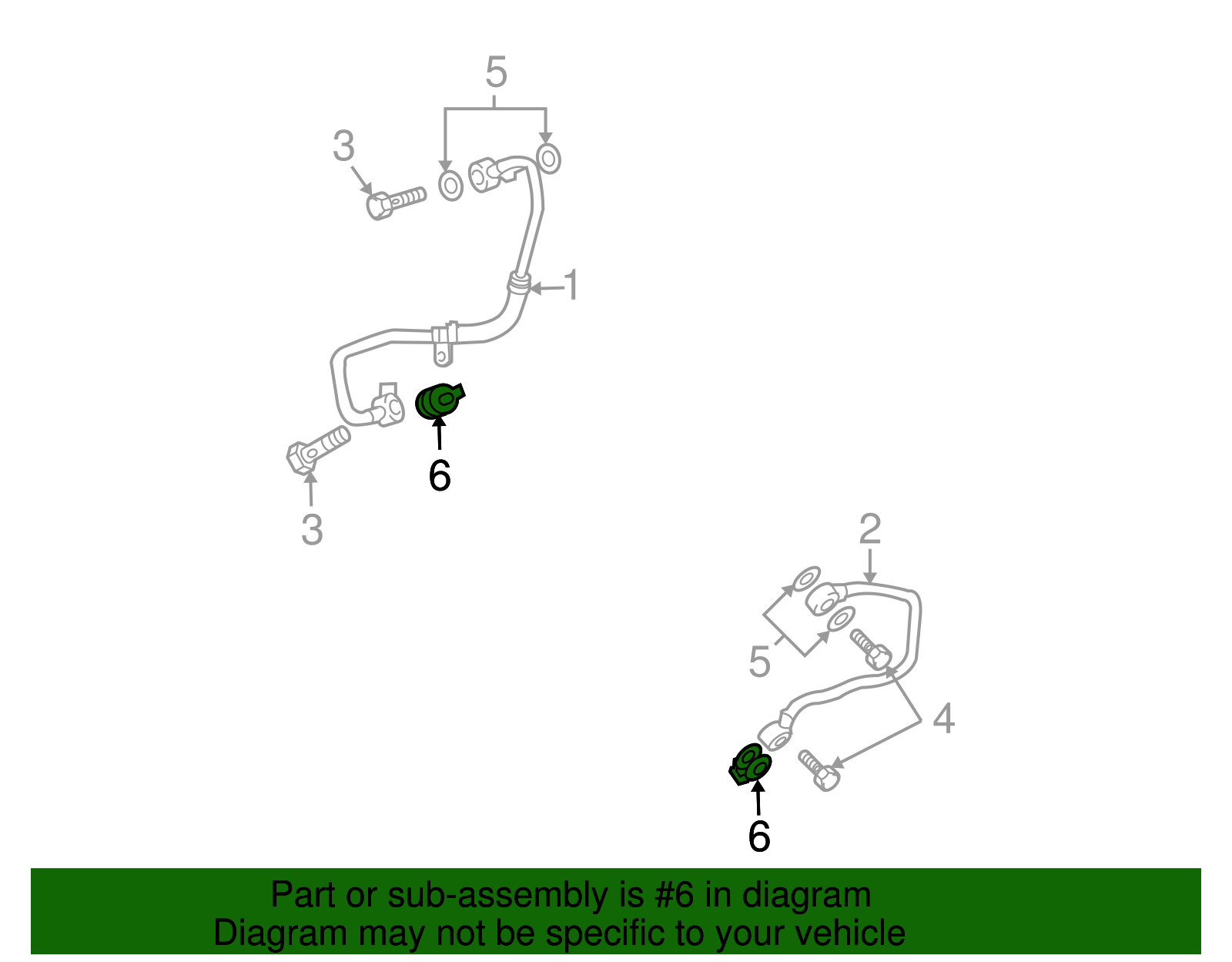 5
3
1
6
3
2
5
4
6
Part or sub-assembly is #6 in diagram
Diagram may not be specific to your vehicle